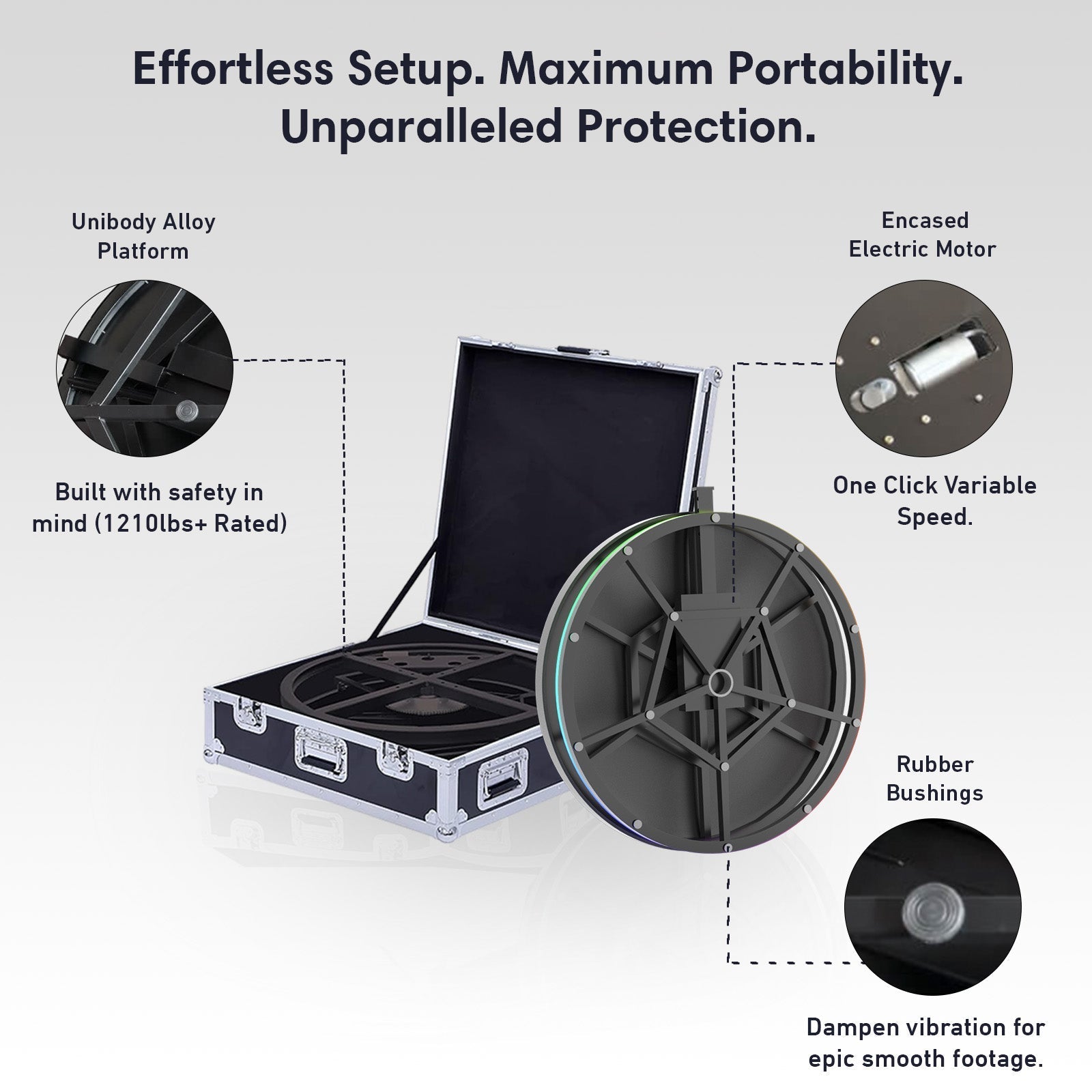 Effortless Setup. Maximum Portability. Unparalleled Protection.

Unibody Alloy Platform

Built with safety in mind (1210lbs+ Rated)

Encased Electric Motor

One Click Variable Speed.

Rubber Bushings

Dampen vibration for epic smooth footage.